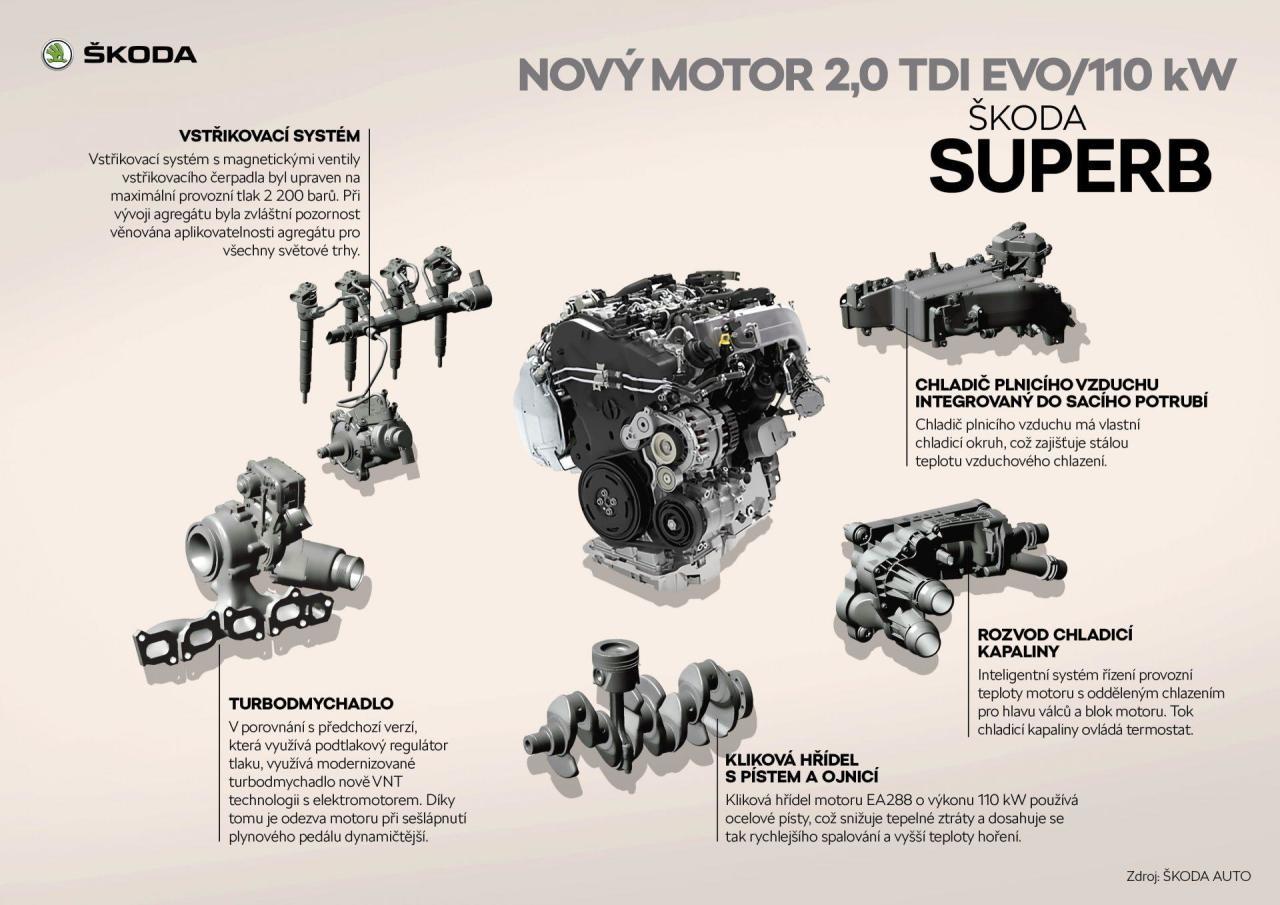 ŠKODA

NOVÝ MOTOR 2,0 TDI EVO/110 kW
ŠKODA
SUPERB

VSTŘIKOVACÍ SYSTÉM
Vstřikovací systém s magnetickými ventily vstřikovacího čerpadla byl upraven na maximální provozní tlak 2 200 barů. Při vývoji agregátu byla zvláštní pozornost věnována aplikovatelnosti agregátu pro všechny světové trhy.

CHLADIČ PLNICÍHO VZDUCHU INTEGROVANÝ DO SACÍHO POTRUBÍ
Chladič plnicího vzduchu má vlastní chladicí okruh, což zajišťuje stálou teplotu vzduchového chlazení.

ROZVOD CHLADICÍ KAPALINY
Inteligentní systém řízení provozní teploty motoru s odděleným chlazením pro hlavu válců a blok motoru. Tok chladicí kapaliny ovládá termostat.

TURBODMYCHADLO
V porovnání s předchozí verzí, která využívá podtlakový regulátor tlaku, využívá modernizované turbodmychadlo nově VNT technologii s elektromotorem. Díky tomu je odezva motoru při sešlápnutí plynového pedálu dynamičtější.

KLIKOVÁ HŘÍDEL S PÍSTEM A OJNICÍ
Kliková hřídel motoru EA288 o výkonu 110 kW používá ocelové písty, což snižuje tepelné ztráty a dosahuje se tak rychlejšího spalování a vyšší teploty hoření.

Zdroj: ŠKODA AUTO