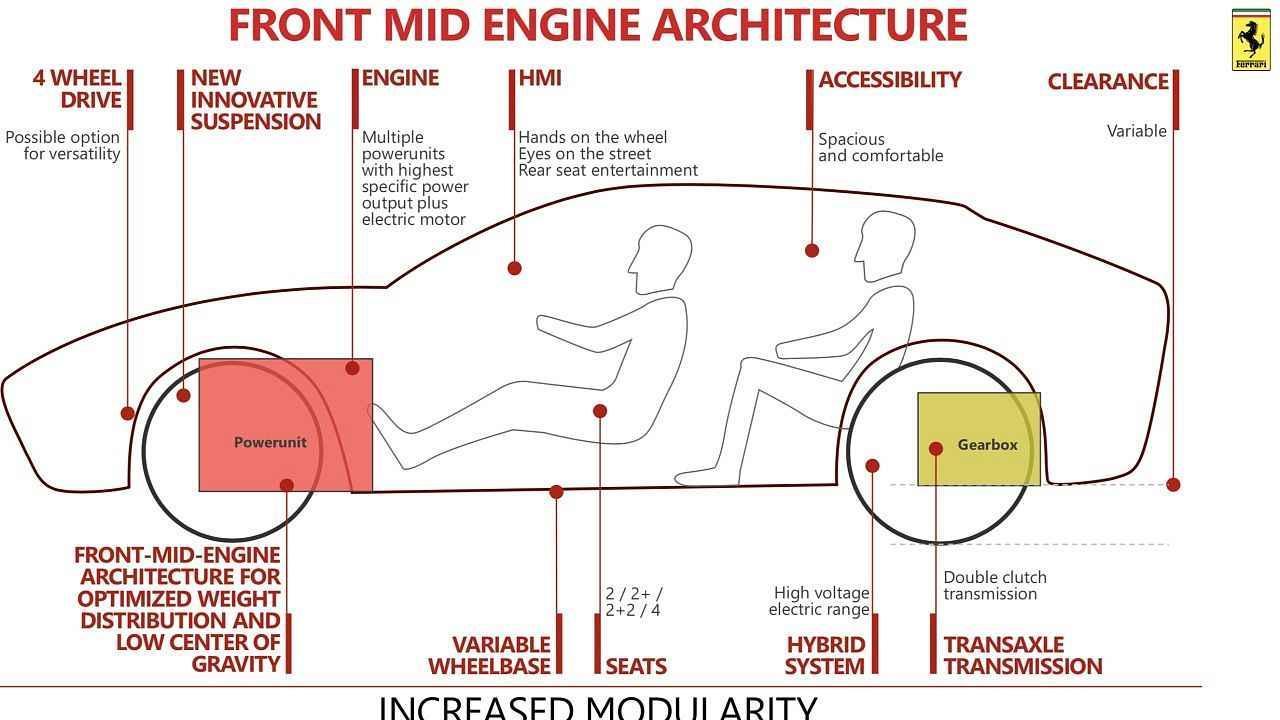 FRONT MID ENGINE ARCHITECTURE

Ferrari

4 WHEEL DRIVE
Possible option for versatility

NEW INNOVATIVE SUSPENSION

ENGINE
Multiple powerunits with highest specific power output plus electric motor

HMI
Hands on the wheel
Eyes on the street
Rear seat entertainment

ACCESSIBILITY
Spacious and comfortable

CLEARANCE
Variable

Powerunit

Gearbox

FRONT-MID-ENGINE ARCHITECTURE FOR OPTIMIZED WEIGHT DISTRIBUTION AND LOW CENTER OF GRAVITY

VARIABLE WHEELBASE

2 / 2+ / 2+2 / 4
SEATS

High voltage electric range
HYBRID SYSTEM

Double clutch transmission
TRANSAXLE TRANSMISSION

INCREASED MODULARITY