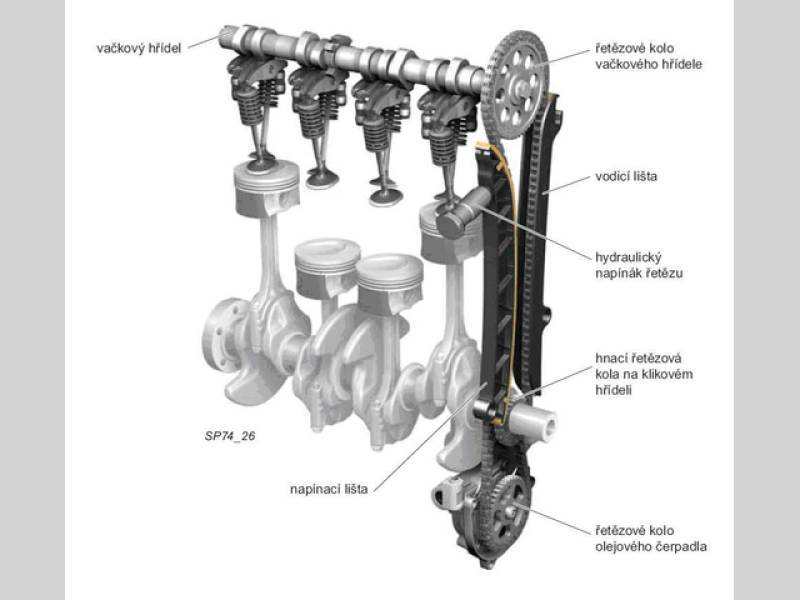 vačkový hřídel

řetězové kolo vačkového hřídele

vodicí lišta

hydraulický napínák řetězu

hnací řetězová kola na klikovém hřídeli

SP74_26

napínací lišta

řetězové kolo olejového čerpadla