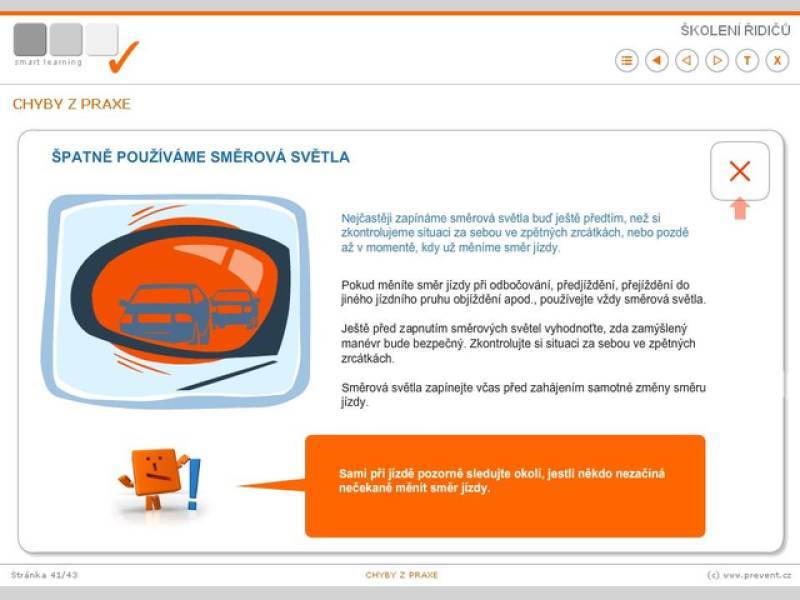 smart learning

ŠKOLENÍ ŘIDIČŮ

T X

CHYBY Z PRAXE

ŠPATNĚ POUŽÍVÁME SMĚROVÁ SVĚTLA

Nejčastěji zapínáme směrová světla buď ještě předtím, než si zkontrolujeme situaci za sebou ve zpětných zrcátkách, nebo pozdě až v momentě, kdy už měníme směr jízdy.

Pokud měníte směr jízdy při odbočování, předjíždění, přejíždění do jiného jízdního pruhu objíždění apod., používejte vždy směrová světla.

Ještě před zapnutím směrových světel vyhodnoťte, zda zamýšlený manévr bude bezpečný. Zkontrolujte si situaci za sebou ve zpětných zrcátkách.

Směrová světla zapínejte včas před zahájením samotné změny směru jízdy.

Sami při jízdě pozorně sledujte okolí, jestli někdo nezačíná nečekaně měnit směr jízdy.

Stránka 41/43

CHYBY Z PRAXE

(c) www.prevent.cz