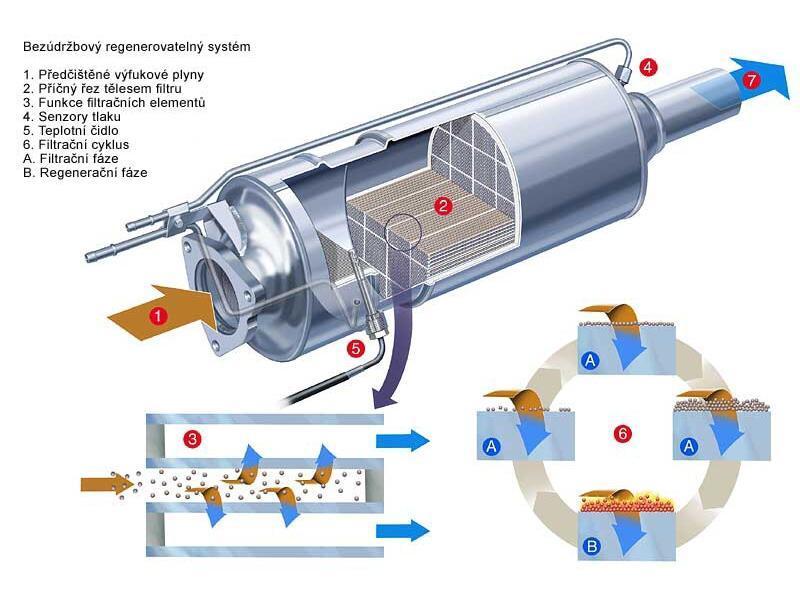 Bezúdržbový regenerovatelný systém

1. Předčištěné výfukové plyny
2. Příčný řez tělesem filtru
3. Funkce filtračních elementů
4. Senzory tlaku
5. Teplotní čidlo
6. Filtrační cyklus
A. Filtrační fáze
B. Regenerační fáze

4
7
2
1
5
3
A
A
6
A
B