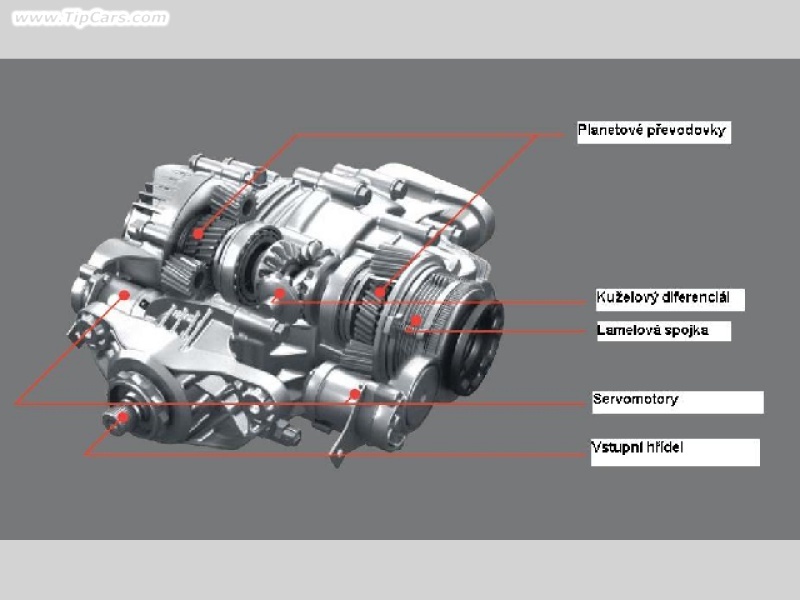 www.TipCars.com

Planetové převodovky

Kuželový diferenciál

Lamelová spojka

Servomotory

Vstupní hřídel