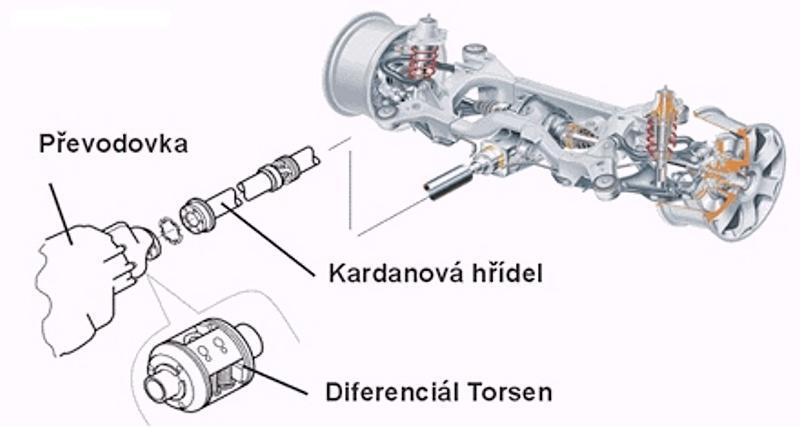 Převodovka

Kardanová hřídel

Diferenciál Torsen