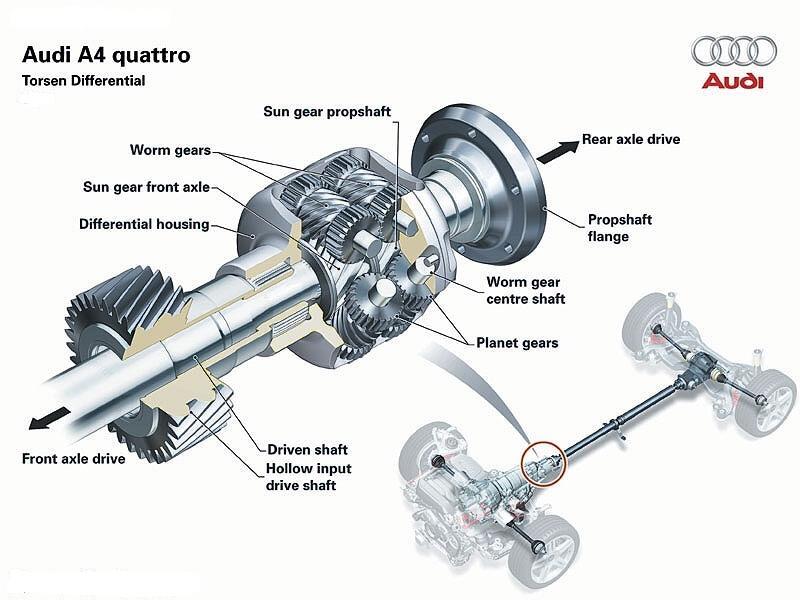 Audi A4 quattro
Torsen Differential

Audi

Sun gear propshaft

Worm gears

Sun gear front axle

Differential housing

Rear axle drive

Propshaft flange

Worm gear centre shaft

Planet gears

Front axle drive

Driven shaft

Hollow input drive shaft