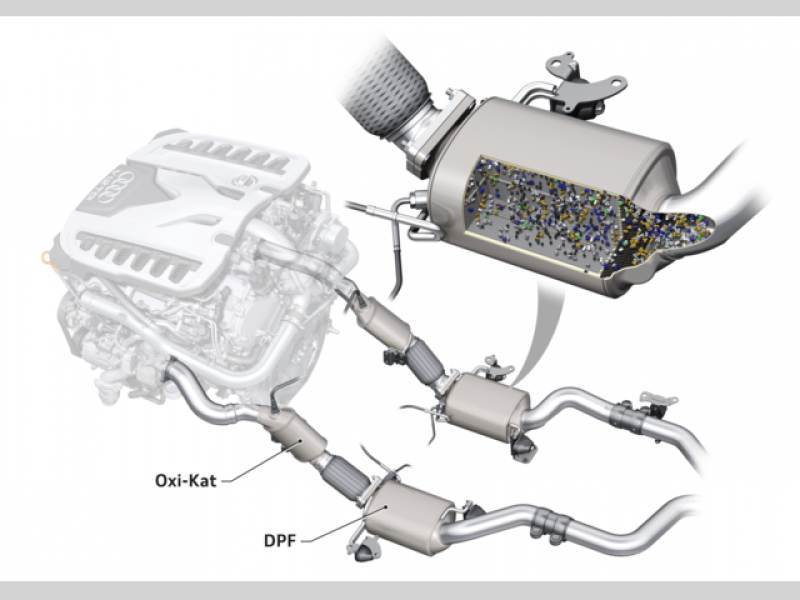 Oxi-Kat

DPF